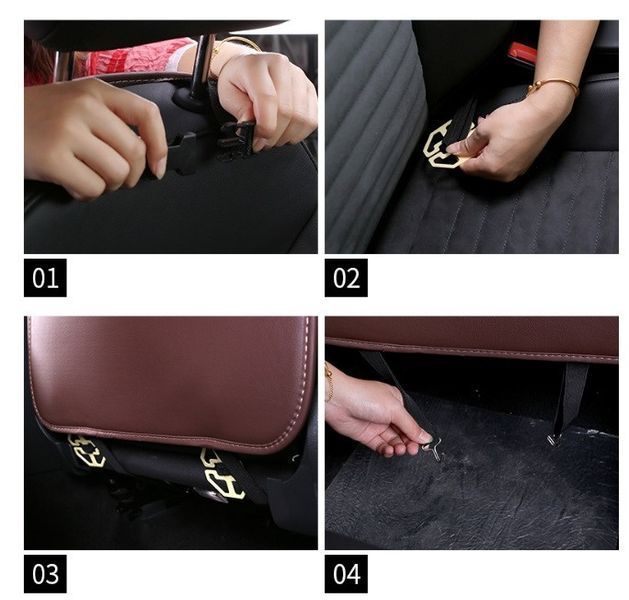 01

02

03

04